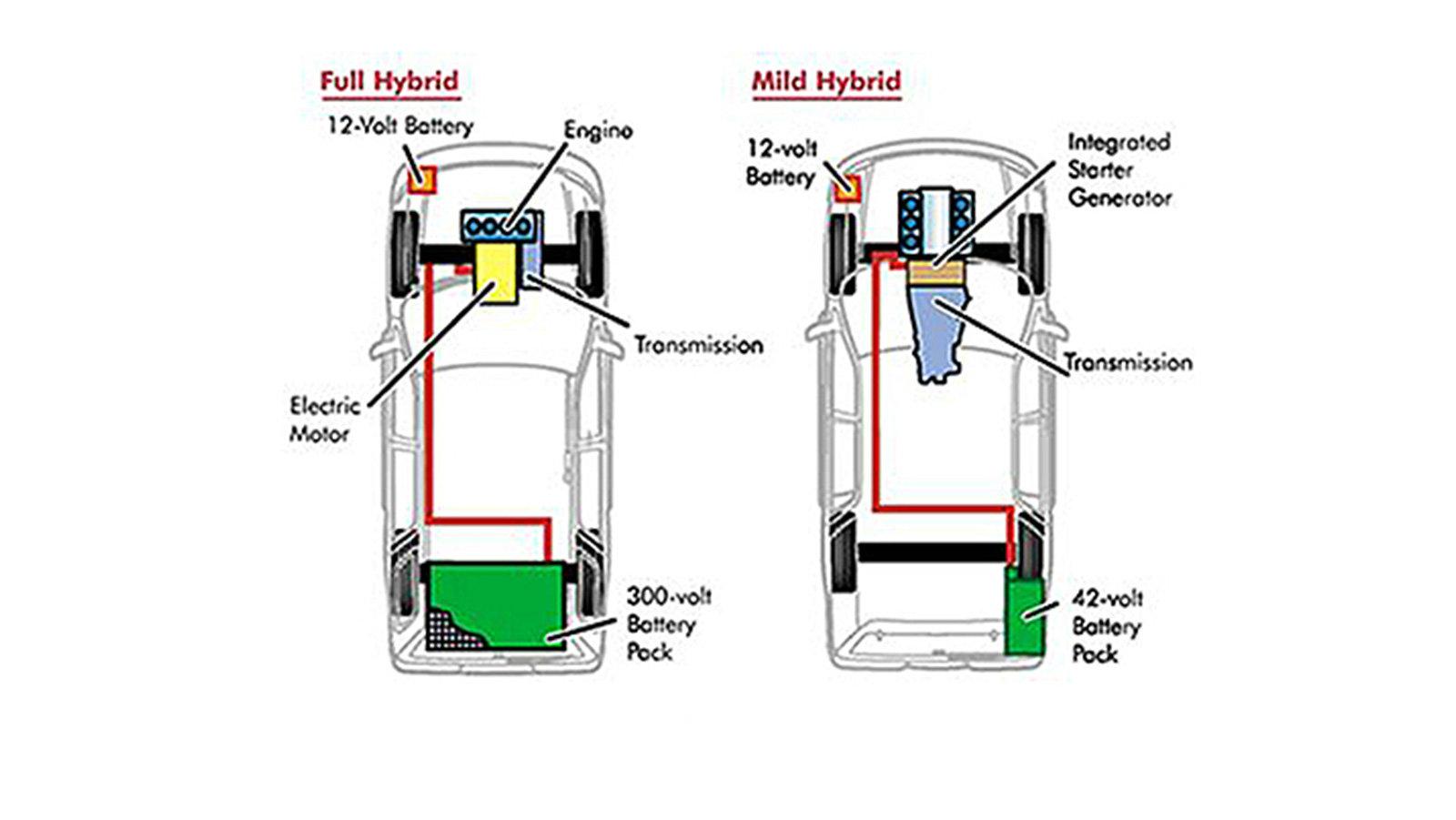 Full Hybrid

12-Volt Battery

Engine

Transmission

Electric Motor

300-volt Battery Pack

Mild Hybrid

12-volt Battery

Integrated Starter Generator

Transmission

42-volt Battery Pack