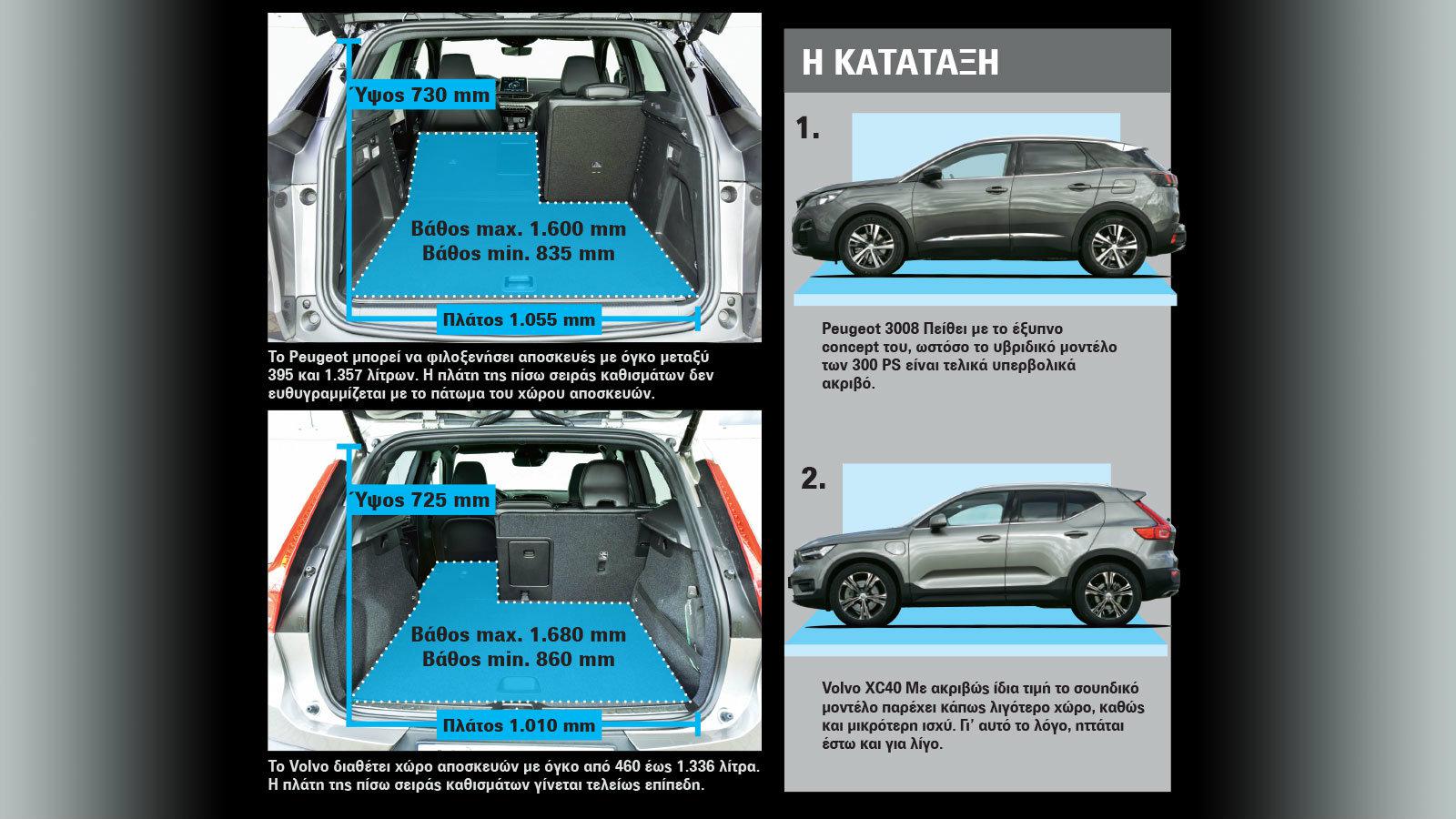 Ύψος 730 mm

Βάθος max. 1.600 mm
Βάθος min. 835 mm

Πλάτος 1.055 mm

Το Peugeot μπορεί να φιλοξενήσει αποσκευές με όγκο μεταξύ 395 και 1.357 λίτρων. Η πλάτη της πίσω σειράς καθισμάτων δεν ευθυγραμμίζεται με το πάτωμα του χώρου αποσκευών.

Ύψος 725 mm

Βάθος max. 1.680 mm
Βάθος min. 860 mm

Πλάτος 1.010 mm

Το Volvo διαθέτει χώρο αποσκευών με όγκο από 460 έως 1.336 λίτρα. Η πλάτη της πίσω σειράς καθισμάτων γίνεται τελείως επίπεδη.

Η ΚΑΤΑΤΑΞΗ

1.

Peugeot 3008 Πείθει με το έξυπνο concept του, ωστόσο το υβριδικό μοντέλο των 300 PS είναι τελικά υπερβολικά ακριβό.

2.

Volvo XC40 Με ακριβώς ίδια τιμή το σουηδικό μοντέλο παρέχει κάπως λιγότερο χώρο, καθώς και μικρότερη ισχύ. Γι' αυτό το λόγο, ηττάται έστω και για λίγο.