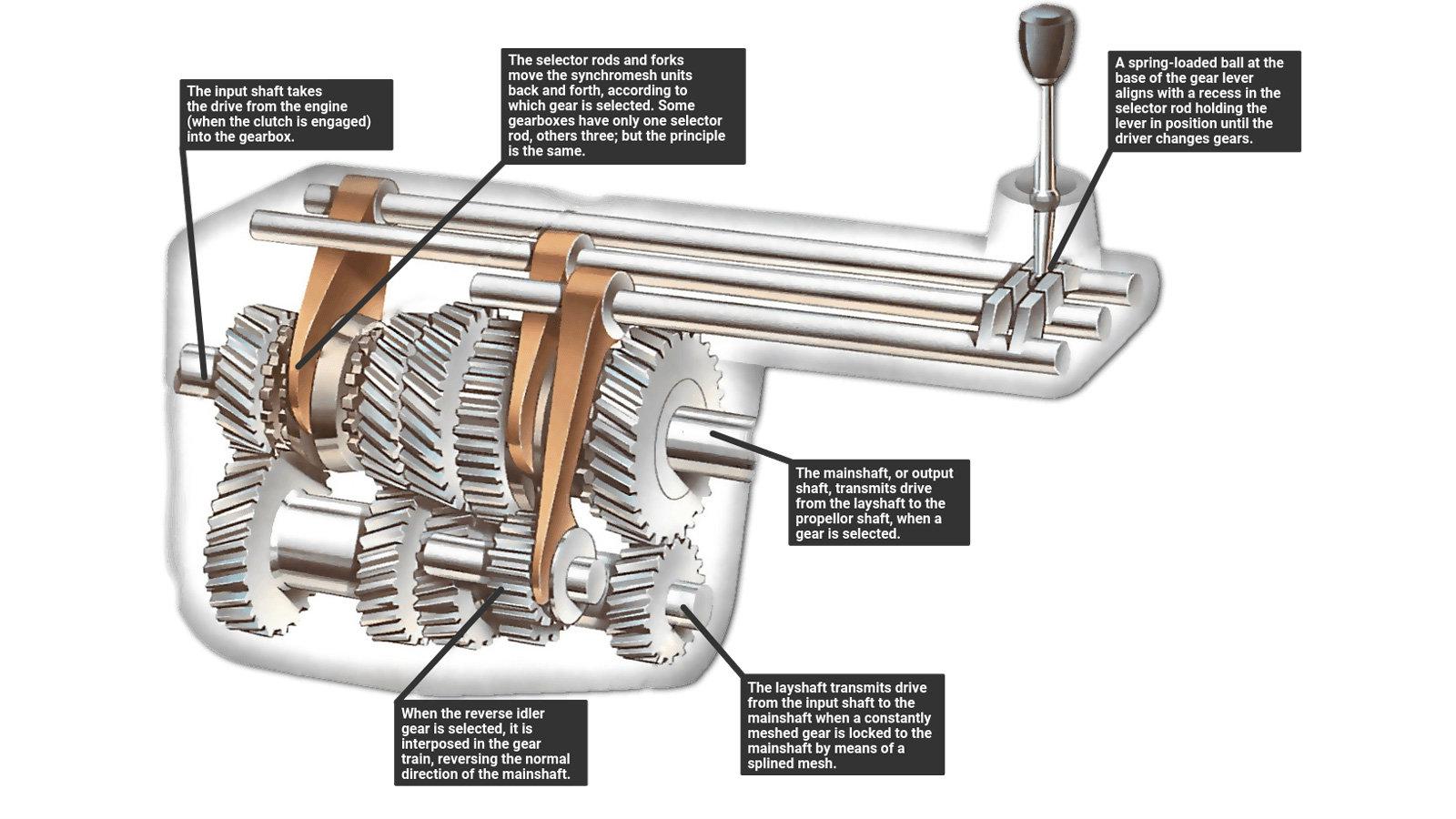 The input shaft takes the drive from the engine (when the clutch is engaged) into the gearbox.

The selector rods and forks move the synchromesh units back and forth, according to which gear is selected. Some gearboxes have only one selector rod, others three; but the principle is the same.

A spring-loaded ball at the base of the gear lever aligns with a recess in the selector rod holding the lever in position until the driver changes gears.

The mainshaft, or output shaft, transmits drive from the layshaft to the propellor shaft, when a gear is selected.

When the reverse idler gear is selected, it is interposed in the gear train, reversing the normal direction of the mainshaft.

The layshaft transmits drive from the input shaft to the mainshaft when a constantly meshed gear is locked to the mainshaft by means of a splined mesh.