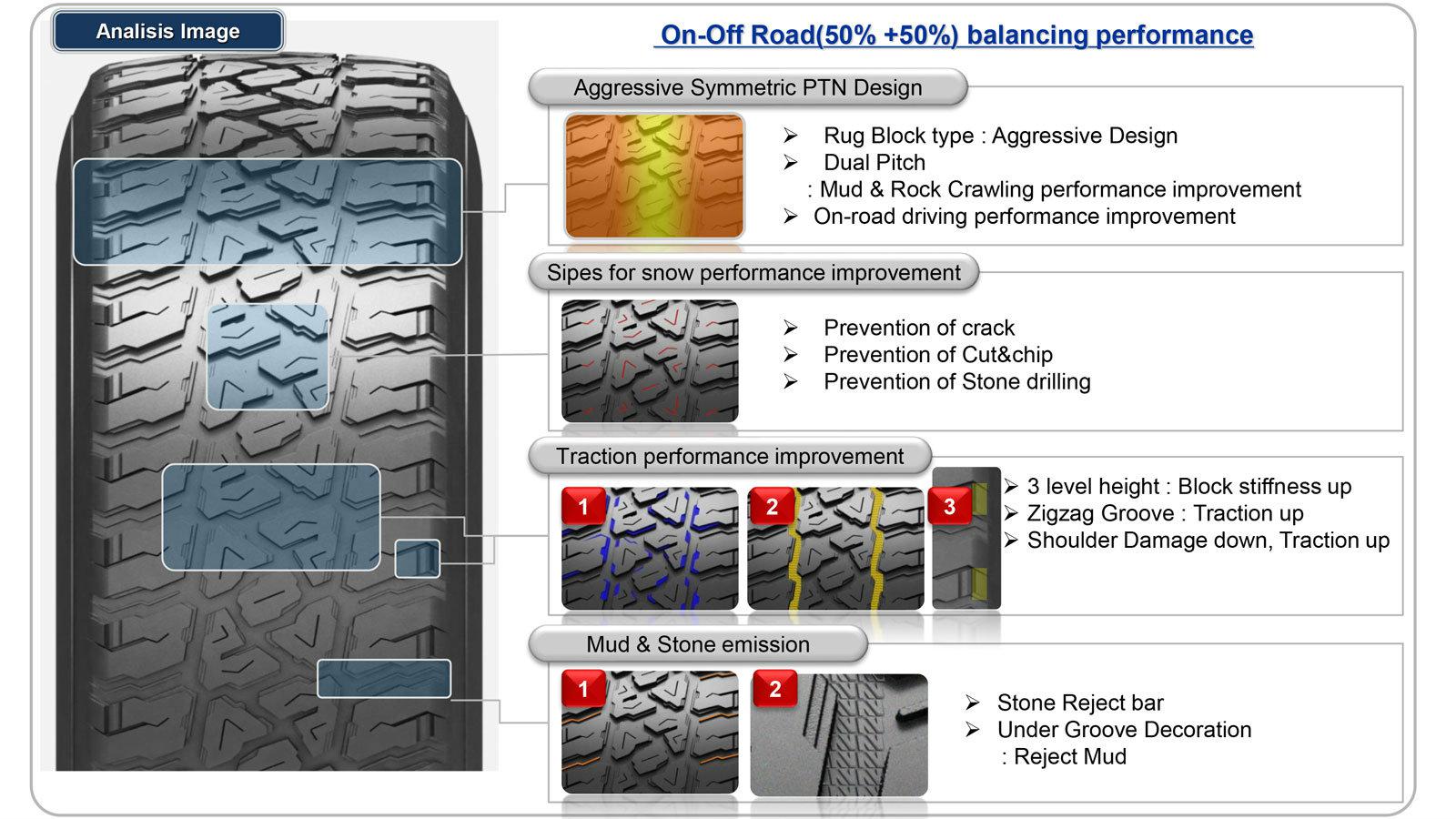 Analisis Image

On-Off Road(50% +50%) balancing performance

Aggressive Symmetric PTN Design

➢ Rug Block type : Aggressive Design
➢ Dual Pitch
: Mud & Rock Crawling performance improvement
➢ On-road driving performance improvement

Sipes for snow performance improvement

➢ Prevention of crack
➢ Prevention of Cut&chip
➢ Prevention of Stone drilling

Traction performance improvement

1 2 3

➢ 3 level height : Block stiffness up
➢ Zigzag Groove : Traction up
➢ Shoulder Damage down, Traction up

Mud & Stone emission

1 2

➢ Stone Reject bar
➢ Under Groove Decoration
: Reject Mud