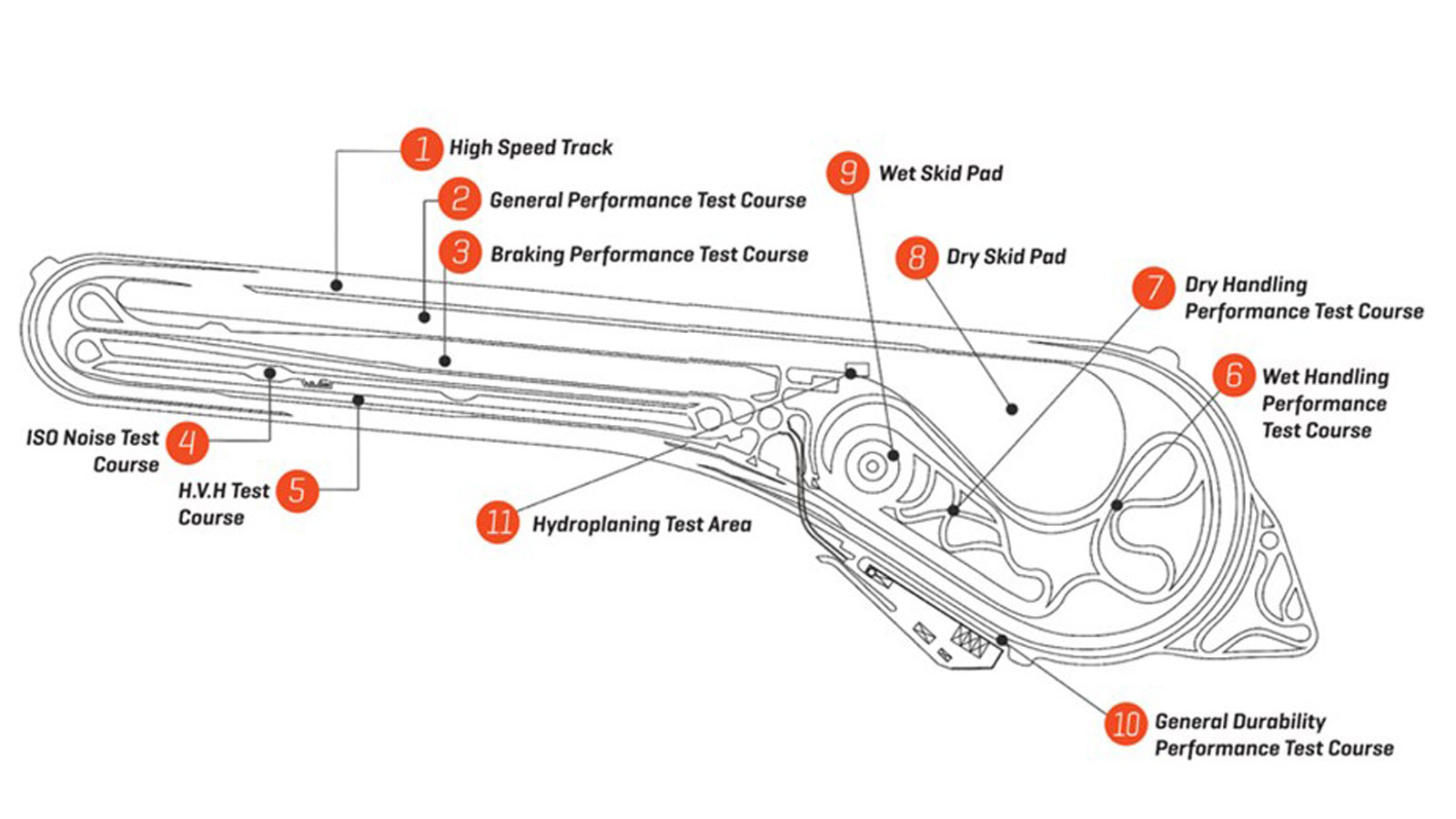 1 High Speed Track

2 General Performance Test Course

3 Braking Performance Test Course

9 Wet Skid Pad

8 Dry Skid Pad

7 Dry Handling Performance Test Course

6 Wet Handling Performance Test Course

ISO Noise Test Course 4

H.V.H Test Course 5

11 Hydroplaning Test Area

10 General Durability Performance Test Course