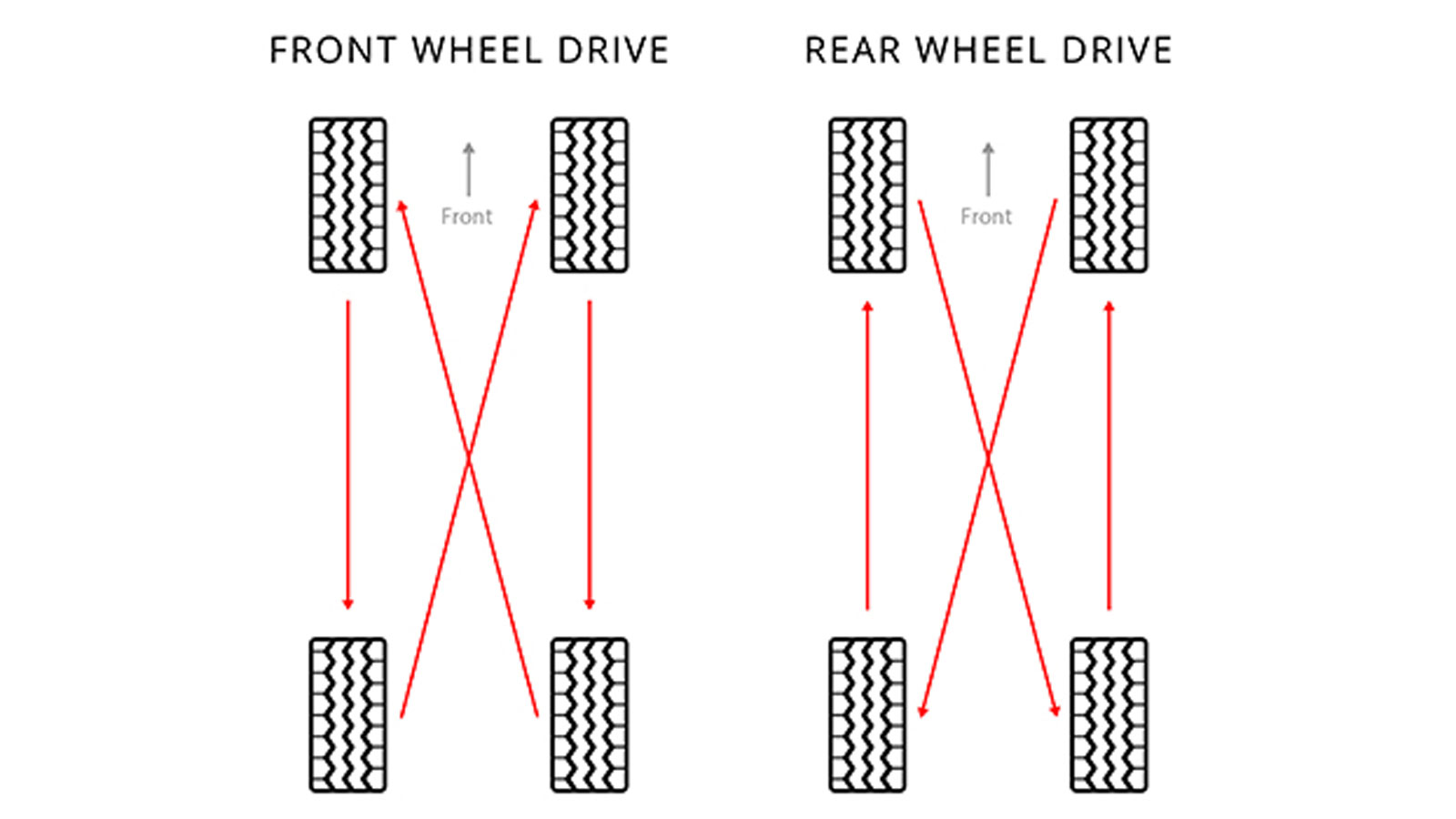 FRONT WHEEL DRIVE

Front

REAR WHEEL DRIVE

Front