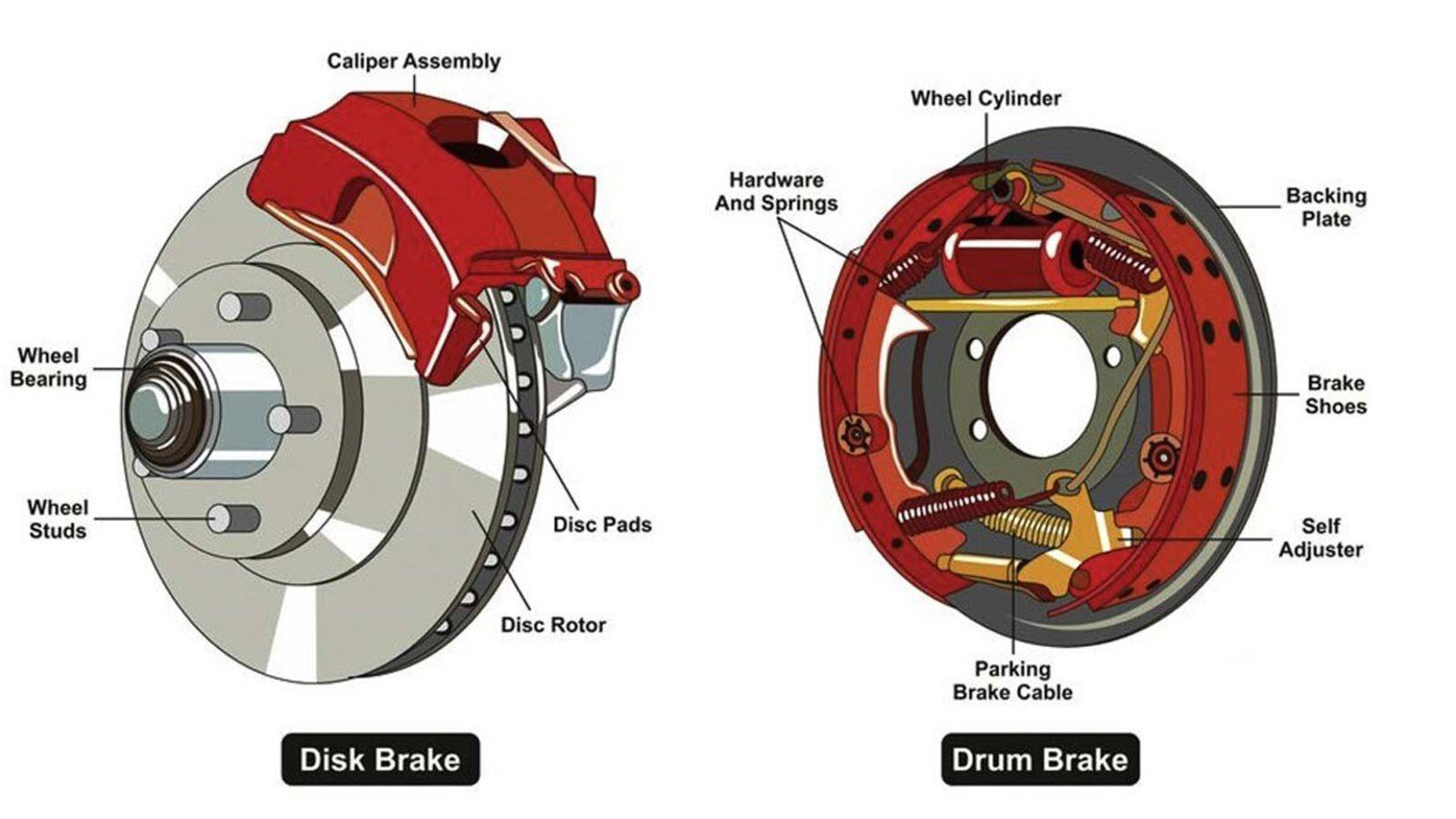 Caliper Assembly

Wheel Bearing

Wheel Studs

Disc Pads

Disc Rotor

Disk Brake

Wheel Cylinder

Hardware And Springs

Backing Plate

Brake Shoes

Self Adjuster

Parking Brake Cable

Drum Brake