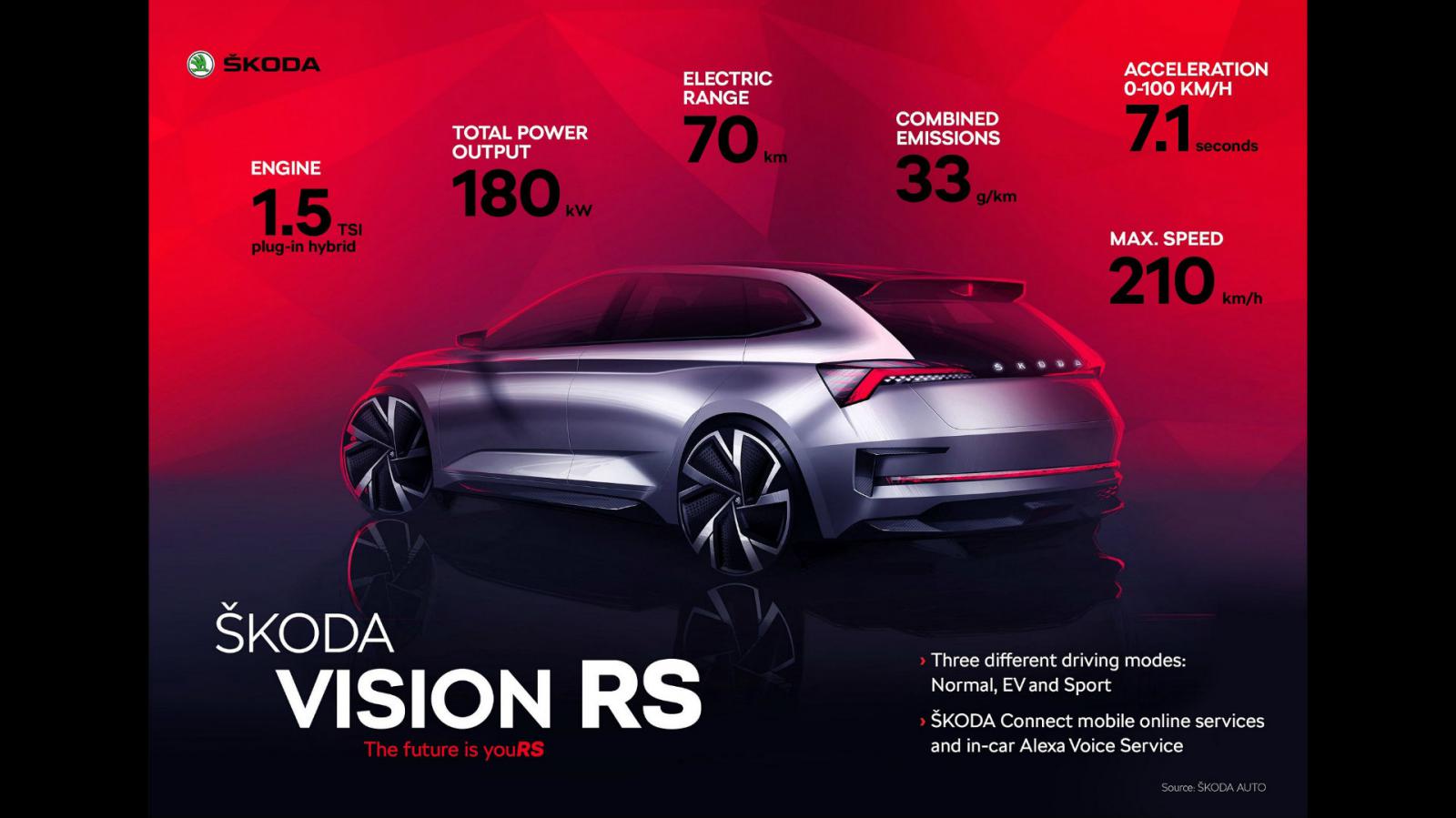 ŠKODA

ENGINE
1.5 TSI
plug-in hybrid

TOTAL POWER OUTPUT
180 kW

ELECTRIC RANGE
70 km

COMBINED EMISSIONS
33 g/km

ACCELERATION 0-100 KM/H
7.1 seconds

MAX. SPEED
210 km/h

ŠKODA

ŠKODA
VISION RS
The future is youRS

› Three different driving modes: Normal, EV and Sport

› ŠKODA Connect mobile online services and in-car Alexa Voice Service

Source: ŠKODA AUTO