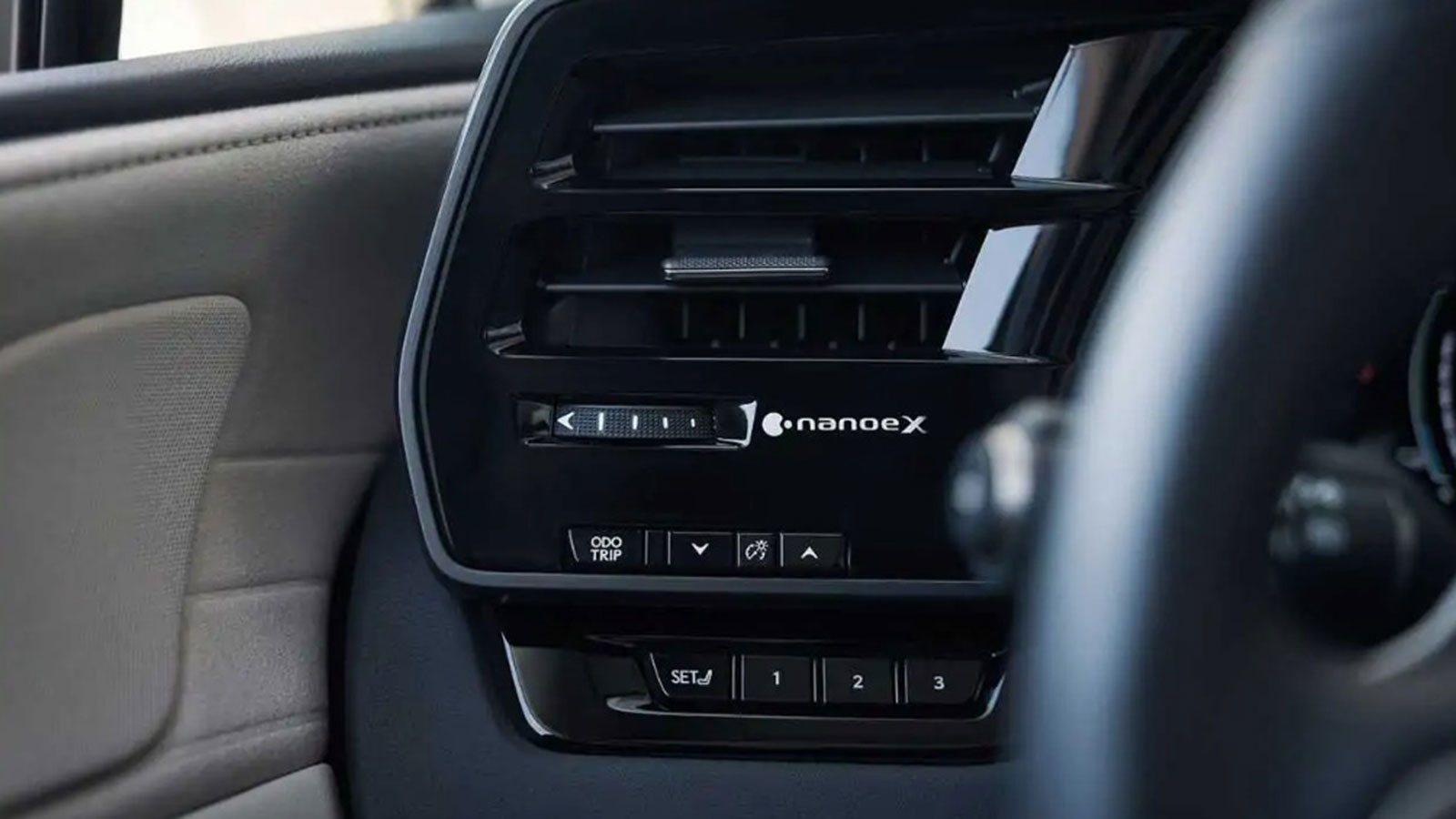 nanoeX

ODO TRIP

SET

1

2

3